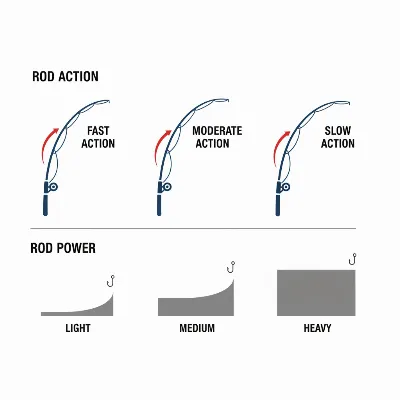 ROD ACTION

FAST ACTION

MODERATE ACTION

SLOW ACTION

ROD POWER

LIGHT

MEDIUM

HEAVY